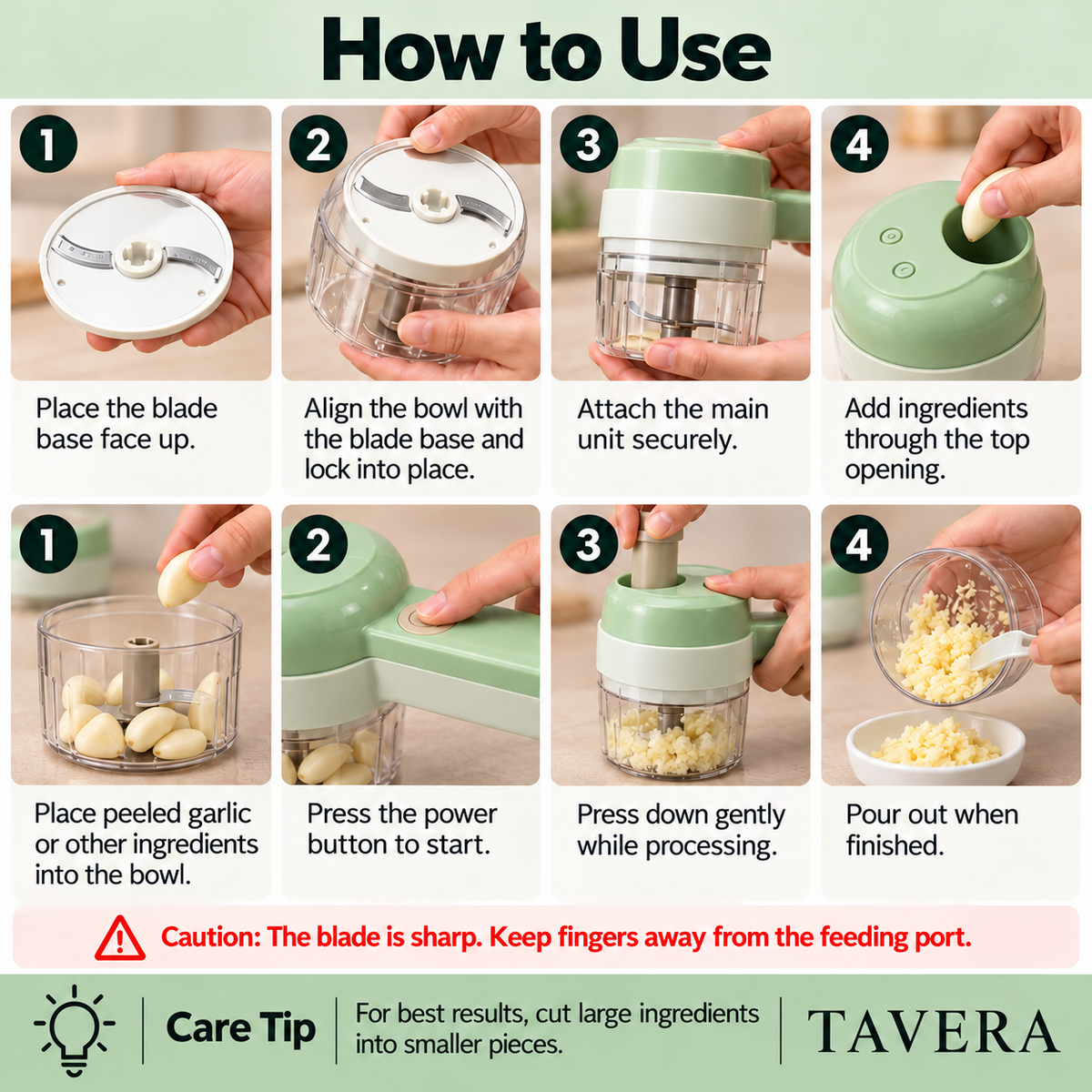 How to Use

1

Place the blade base face up.

2

Align the bowl with the blade base and lock into place.

3

Attach the main unit securely.

4

Add ingredients through the top opening.

1

Place peeled garlic or other ingredients into the bowl.

2

Press the power button to start.

3

Press down gently while processing.

4

Pour out when finished.

Caution: The blade is sharp. Keep fingers away from the feeding port.

Care Tip

For best results, cut large ingredients into smaller pieces.

TAVERA